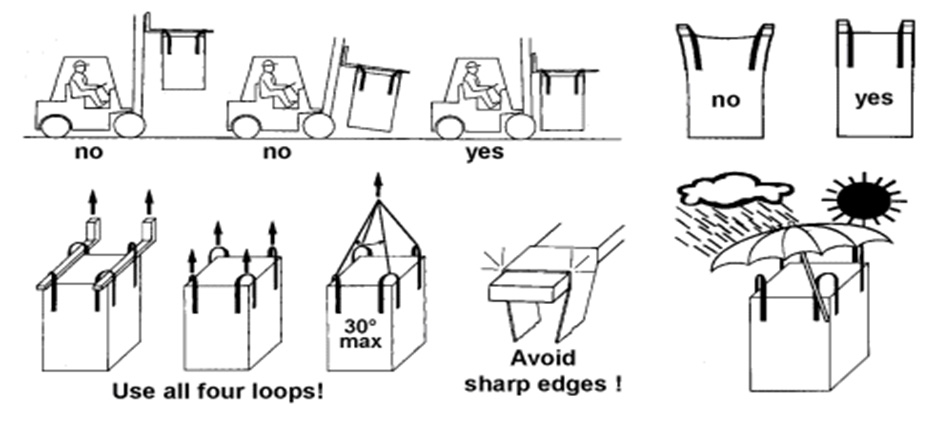 no

no

yes

no

yes

30°
max

Use all four loops!

Avoid
sharp edges !